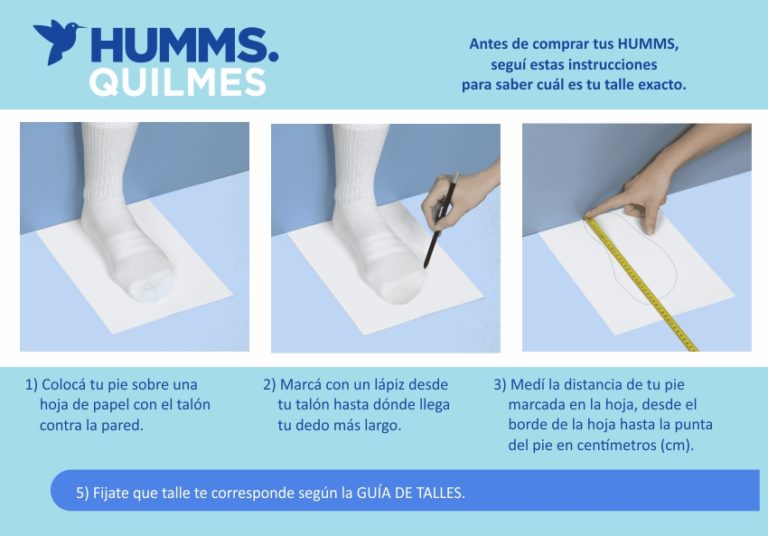 HUMMS.
QUILMES

Antes de comprar tus HUMMS, seguí estas instrucciones para saber cuál es tu talle exacto.

1) Colocá tu pie sobre una hoja de papel con el talón contra la pared.

2) Marcá con un lápiz desde tu talón hasta dónde llega tu dedo más largo.

3) Medí la distancia de tu pie marcada en la hoja, desde el borde de la hoja hasta la punta del pie en centímetros (cm).

5) Fijate que talle te corresponde según la GUÍA DE TALLES.